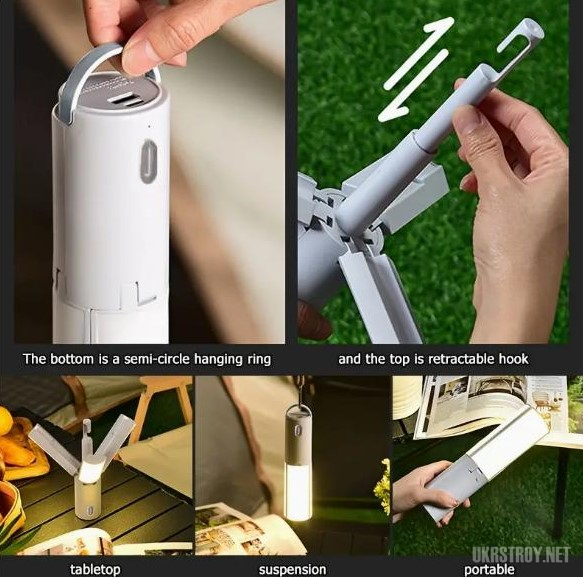 The bottom is a semi-circle hanging ring

and the top is retractable hook

tabletop

suspension

portable

UKRSTROY.NET